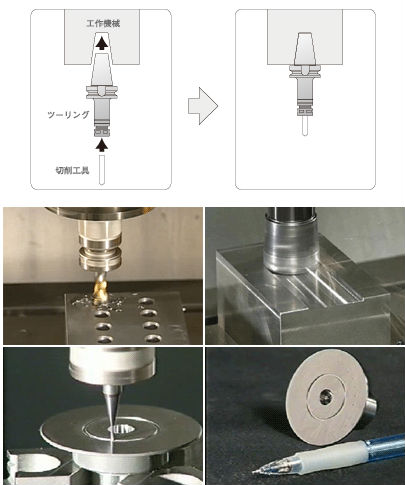 工作機械

ツーリング

切削工具