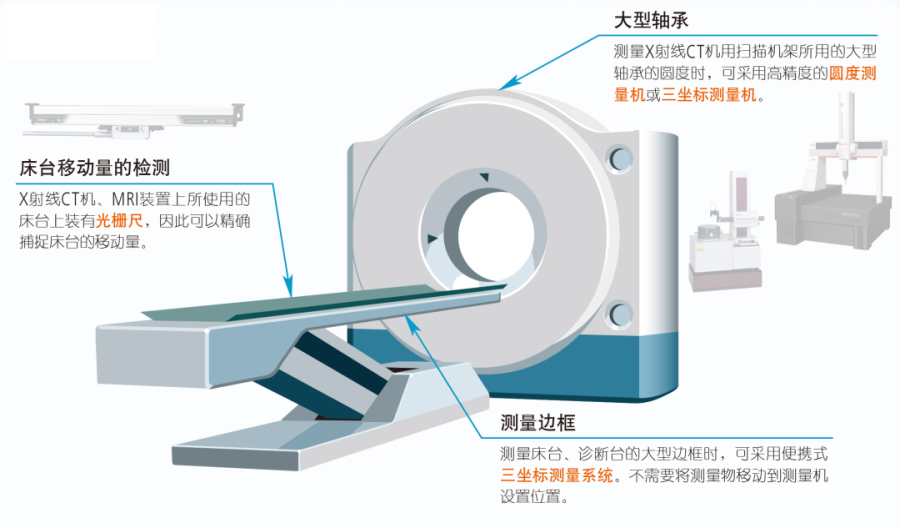 大型轴承

测量X射线CT机用扫描机架所用的大型轴承的圆度时，可采用高精度的圆度测量机或三坐标测量机。

床台移动量的检测

X射线CT机、MRI装置上所使用的床台上装有光栅尺，因此可以精确捕捉床台的移动量。

测量边框

测量床台、诊断台的大型边框时，可采用便携式三坐标测量系统。不需要将测量物移动到测量机设置位置。